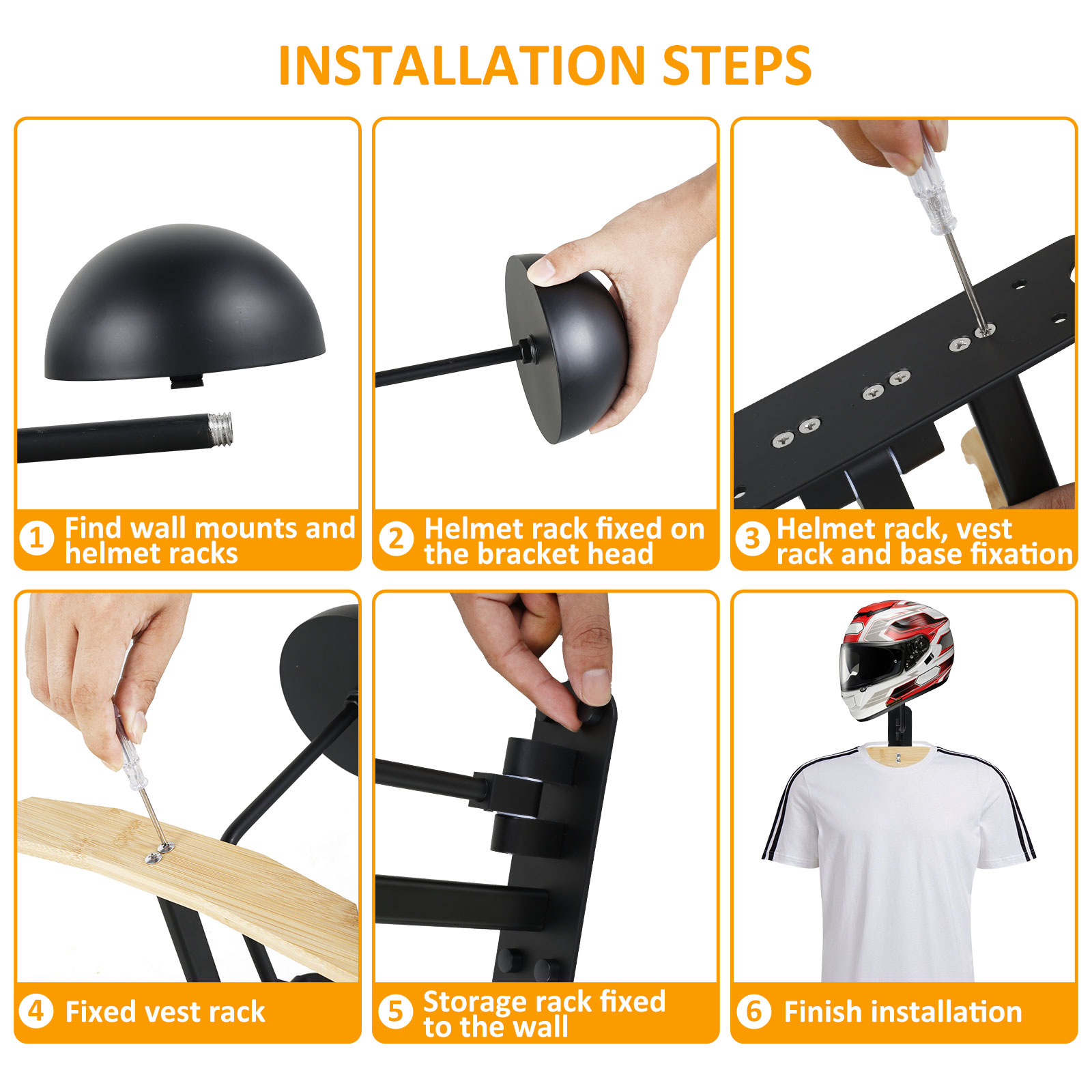 INSTALLATION STEPS

1 Find wall mounts and helmet racks

2 Helmet rack fixed on the bracket head

3 Helmet rack, vest rack and base fixation

4 Fixed vest rack

5 Storage rack fixed to the wall

6 Finish installation